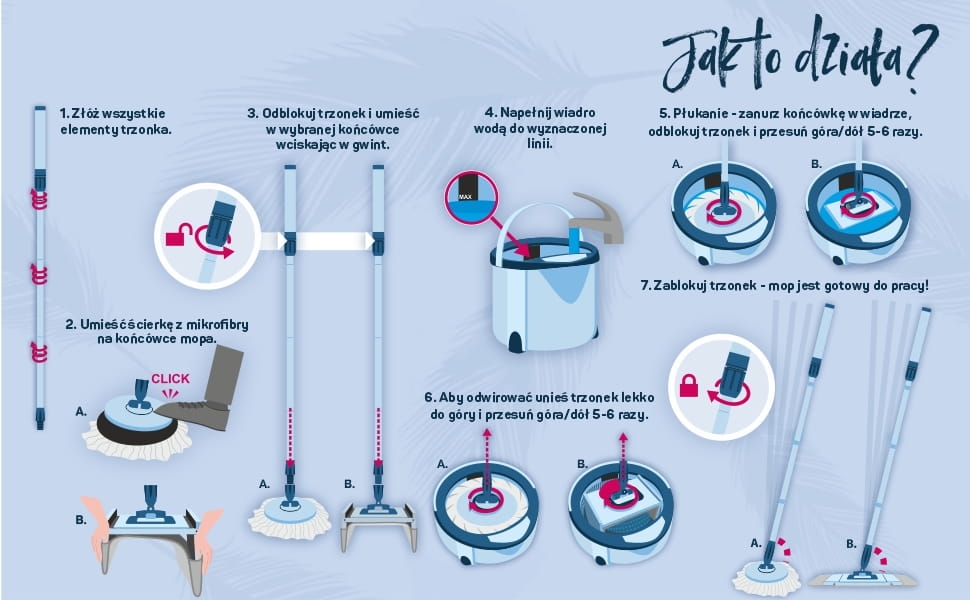 Jak to działa?

1. Złóż wszystkie elementy trzonka.

2. Umieść ścierkę z mikrofibry na końcówce mopa.

CLICK

A.

B.

3. Odblokuj trzonek i umieść w wybranej końcówce wciskając w gwint.

A.

B.

4. Napełnij wiadro wodą do wyznaczonej linii.

MAX

5. Płukanie - zanurz końcówkę w wiadrze, odblokuj trzonek i przesuń góra/dół 5-6 razy.

A.

B.

6. Aby odwirować unieś trzonek lekko do góry i przesuń góra/dół 5-6 razy.

A.

B.

7. Zablokuj trzonek - mop jest gotowy do pracy!

A.

B.